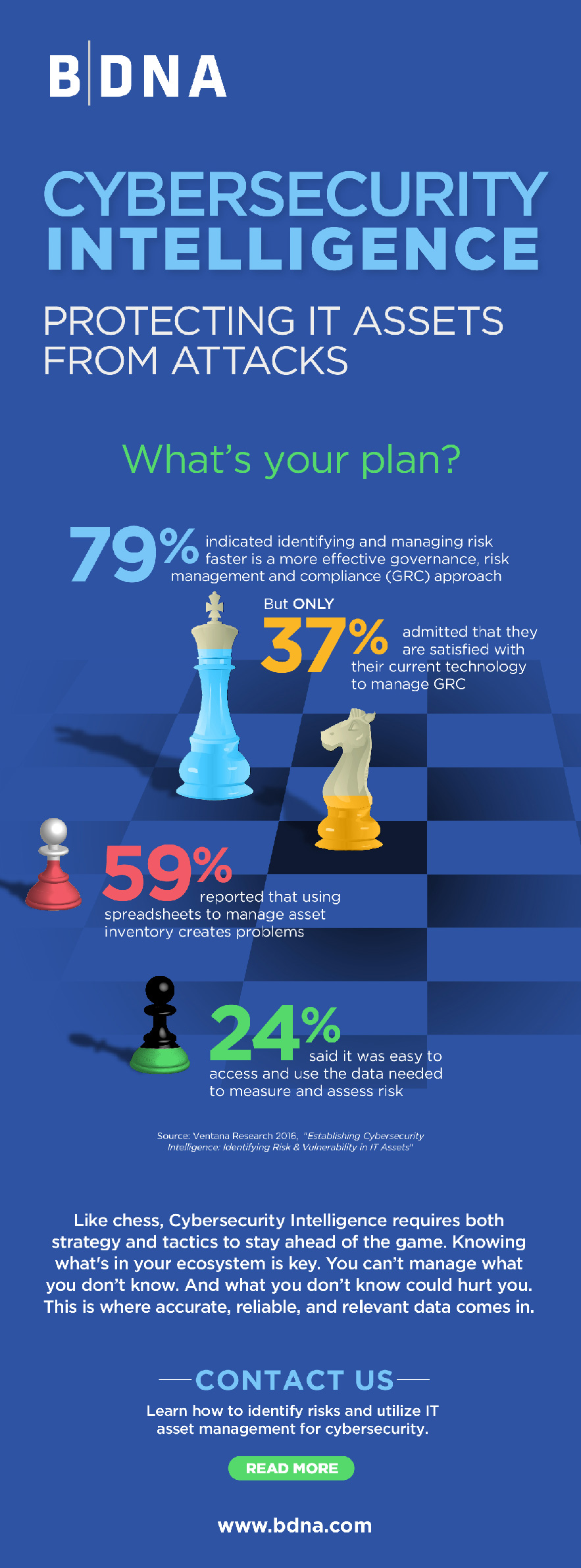 B|DNA

CYBERSECURITY INTELLIGENCE

PROTECTING IT ASSETS FROM ATTACKS

What's your plan?

79% indicated identifying and managing risk faster is a more effective governance, risk management and compliance (GRC) approach

But ONLY 37% admitted that they are satisfied with their current technology to manage GRC

59% reported that using spreadsheets to manage asset inventory creates problems

24% said it was easy to access and use the data needed to measure and assess risk

Source: Ventana Research 2016, "Establishing Cybersecurity Intelligence: Identifying Risk & Vulnerability in IT Assets"

Like chess, Cybersecurity Intelligence requires both strategy and tactics to stay ahead of the game. Knowing what's in your ecosystem is key. You can't manage what you don't know. And what you don't know could hurt you. This is where accurate, reliable, and relevant data comes in.

CONTACT US

Learn how to identify risks and utilize IT asset management for cybersecurity.

READ MORE

www.bdna.com